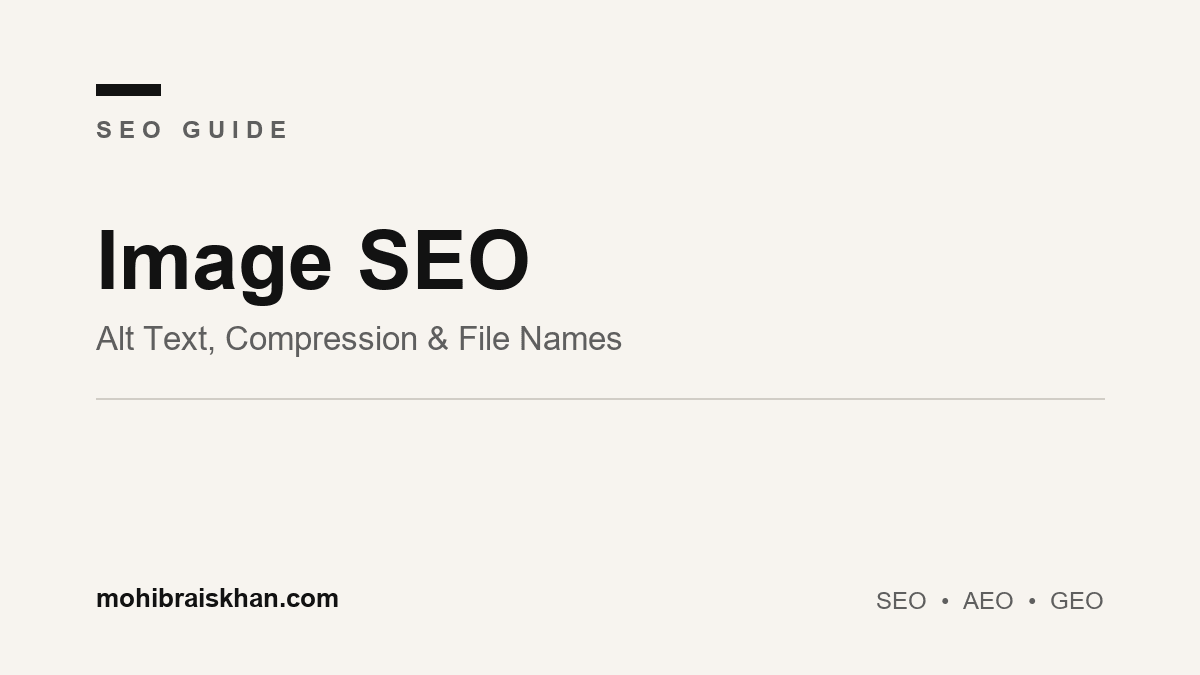 SEO GUIDE

Image SEO

Alt Text, Compression & File Names

mohibraiskhan.com

SEO • AEO • GEO