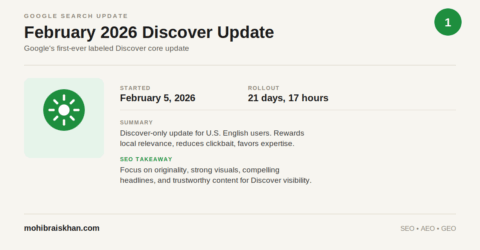 GOOGLE SEARCH UPDATE

February 2026 Discover Update

Google's first-ever labeled Discover core update

1

STARTED
February 5, 2026

ROLLOUT
21 days, 17 hours

SUMMARY

Discover-only update for U.S. English users. Rewards local relevance, reduces clickbait, favors expertise.

SEO TAKEAWAY

Focus on originality, strong visuals, compelling headlines, and trustworthy content for Discover visibility.

mohibraiskhan.com

SEO • AEO • GEO